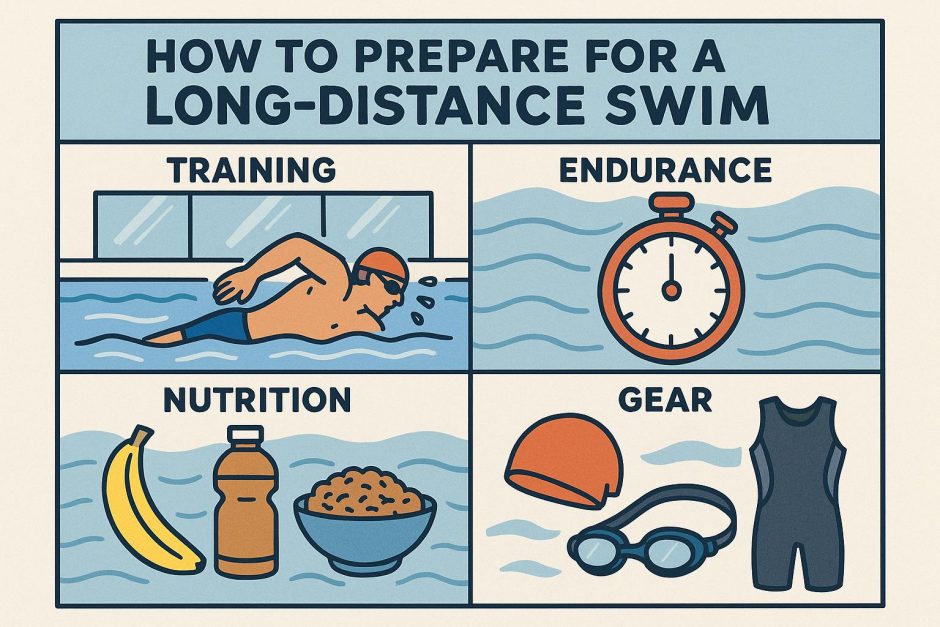 HOW TO PREPARE FOR A LONG-DISTANCE SWIM

TRAINING

ENDURANCE

NUTRITION

GEAR